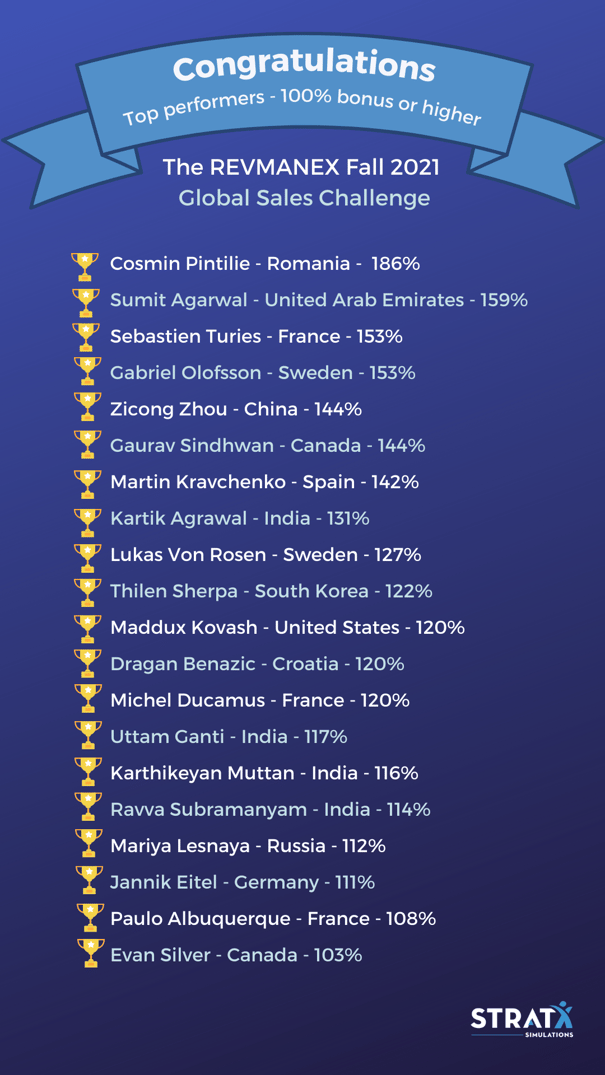 Congratulations

Top performers - 100% bonus or higher

The REVMANEX Fall 2021
Global Sales Challenge

Cosmin Pintilie - Romania - 186%
Sumit Agarwal - United Arab Emirates - 159%
Sebastien Turies - France - 153%
Gabriel Olofsson - Sweden - 153%
Zicong Zhou - China - 144%
Gaurav Sindhwan - Canada - 144%
Martin Kravchenko - Spain - 142%
Kartik Agrawal - India - 131%
Lukas Von Rosen - Sweden - 127%
Thilen Sherpa - South Korea - 122%
Maddux Kovash - United States - 120%
Dragan Benazic - Croatia - 120%
Michel Ducamus - France - 120%
Uttam Ganti - India - 117%
Karthikeyan Muttan - India - 116%
Ravva Subramanyam - India - 114%
Mariya Lesnaya - Russia - 112%
Jannik Eitel - Germany - 111%
Paulo Albuquerque - France - 108%
Evan Silver - Canada - 103%

STRATX
SIMULATIONS